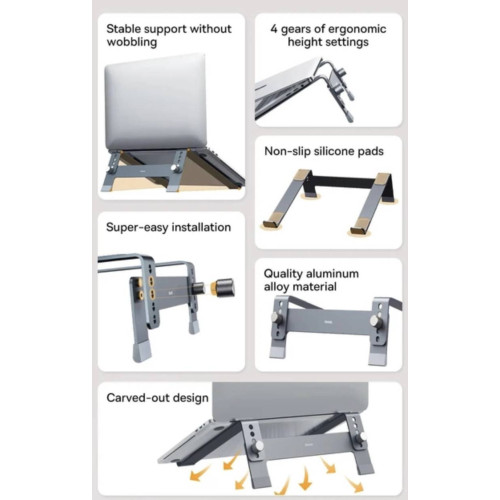 Stable support without wobbling

4 gears of ergonomic height settings

Non-slip silicone pads

Super-easy installation

Quality aluminum alloy material

Carved-out design