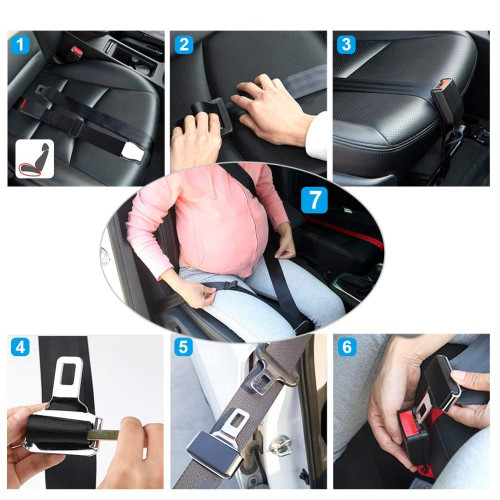 1
2
3
7
4
5
6